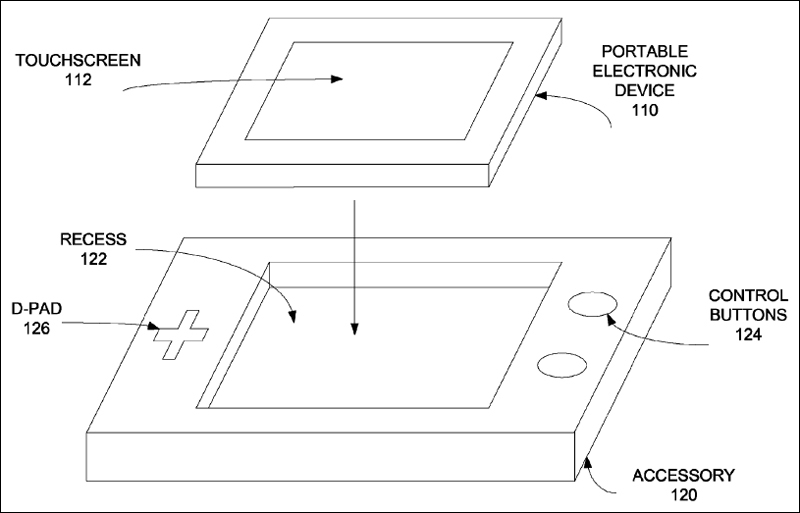 TOUCHSCREEN
112

PORTABLE
ELECTRONIC
DEVICE
110

RECESS
122

D-PAD
126

CONTROL
BUTTONS
124

ACCESSORY
120